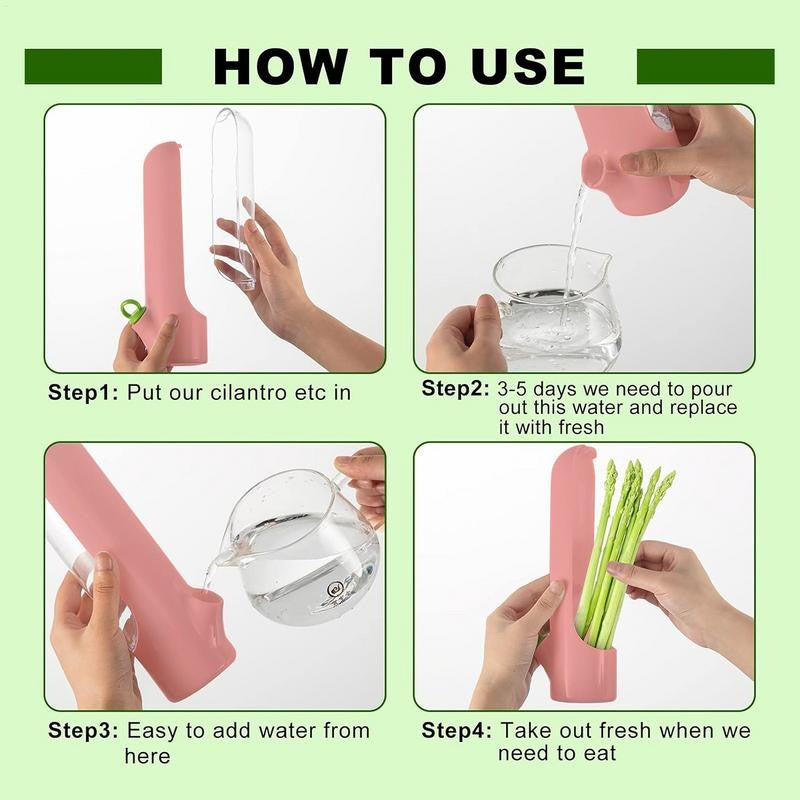 HOW TO USE

Step1: Put our cilantro etc in

Step2: 3-5 days we need to pour out this water and replace it with fresh

Step3: Easy to add water from here

Step4: Take out fresh when we need to eat